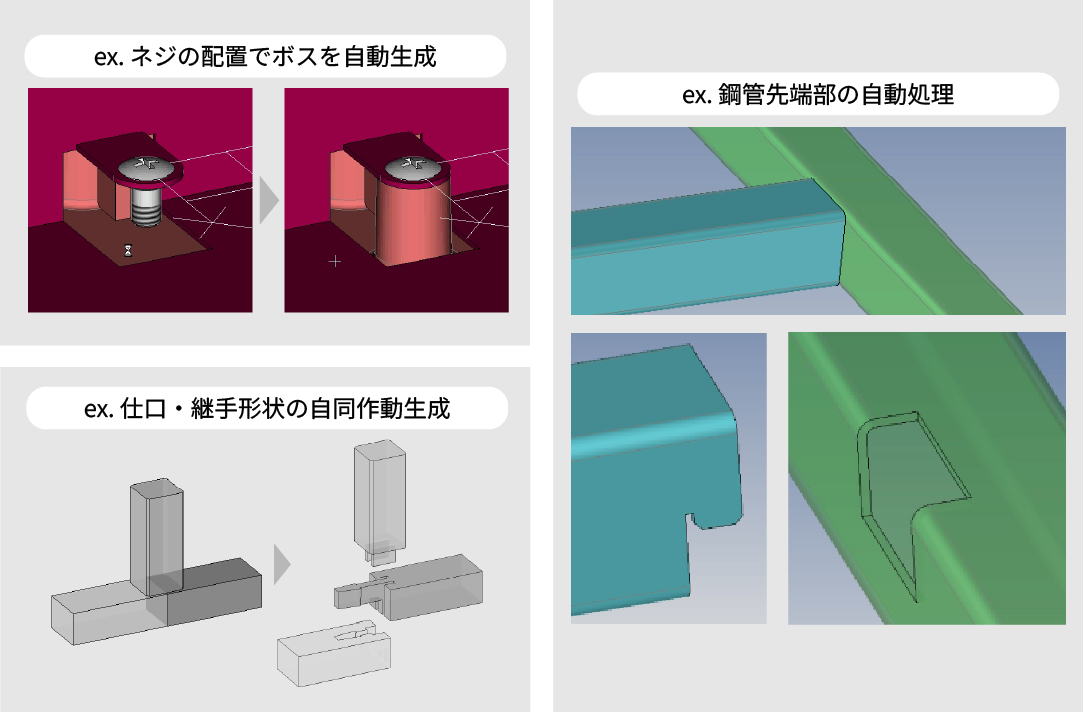 ex. ネジの配置でボスを自動生成

ex. 仕口・継手形状の自同作動生成

ex. 鋼管先端部の自動処理